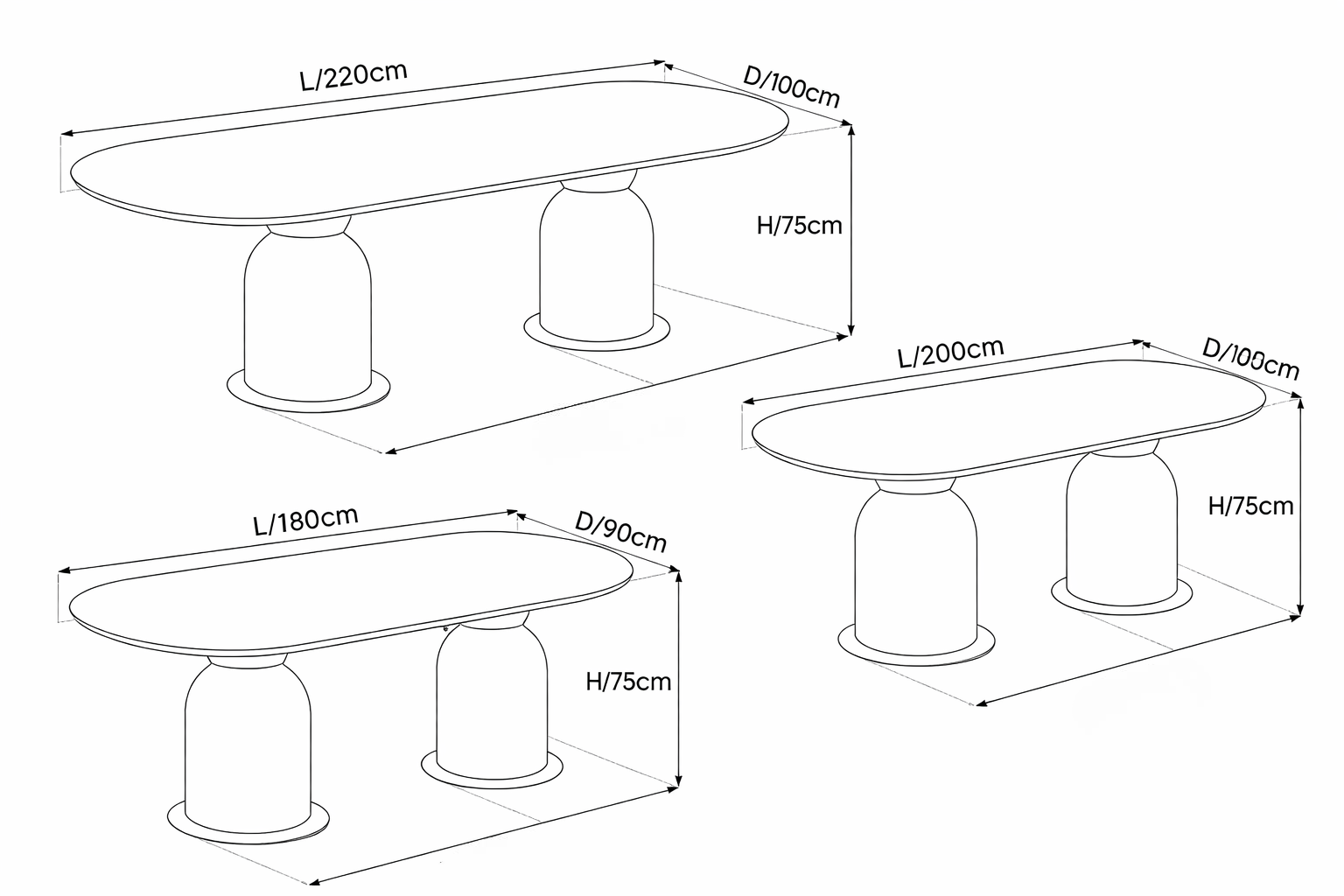 L/220cm
D/100cm
H/75cm

L/200cm
D/100cm
H/75cm

L/180cm
D/90cm
H/75cm